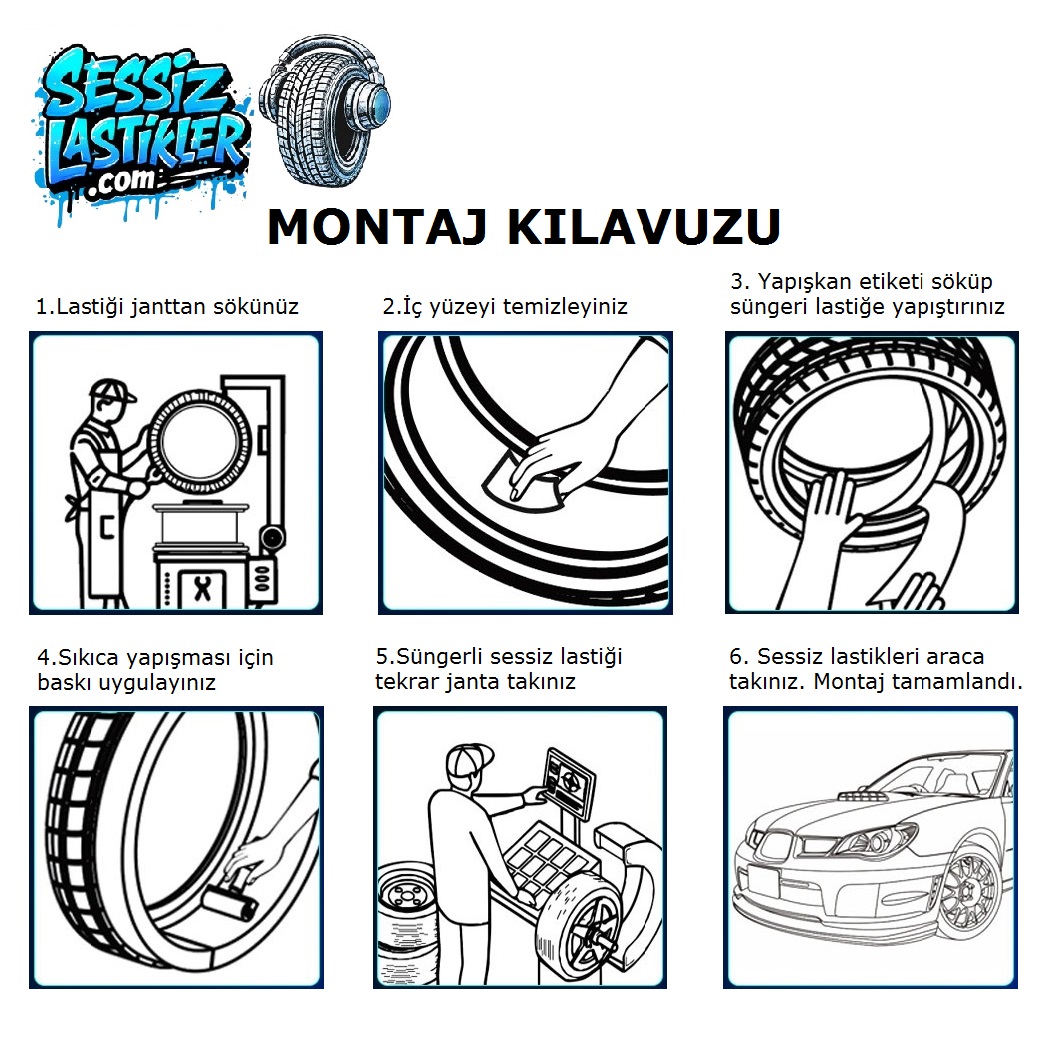 SESSIZ LASTIKLER .com

MONTAJ KILAVUZU

1.Lastiği janttan sökünüz

2.İç yüzeyi temizleyiniz

3. Yapışkan etiketi söküp süngeri lastiğe yapıştırınız

4.Sıkıca yapışması için baskı uygulayınız

5.Süngerli sessiz lastiği tekrar janta takınız

6. Sessiz lastikleri araca takınız. Montaj tamamlandı.